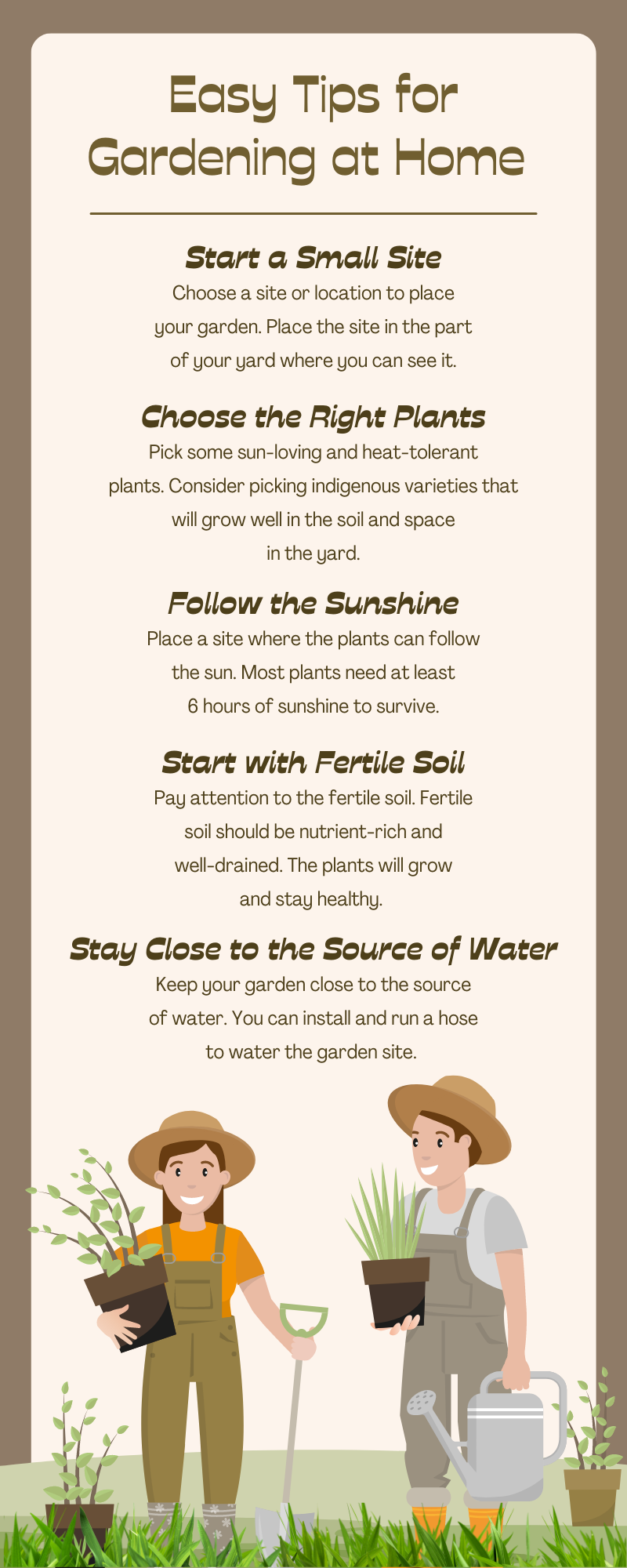 Easy Tips for Gardening at Home

Start a Small Site

Choose a site or location to place your garden. Place the site in the part of your yard where you can see it.

Choose the Right Plants

Pick some sun-loving and heat-tolerant plants. Consider picking indigenous varieties that will grow well in the soil and space in the yard.

Follow the Sunshine

Place a site where the plants can follow the sun. Most plants need at least 6 hours of sunshine to survive.

Start with Fertile Soil

Pay attention to the fertile soil. Fertile soil should be nutrient-rich and well-drained. The plants will grow and stay healthy.

Stay Close to the Source of Water

Keep your garden close to the source of water. You can install and run a hose to water the garden site.